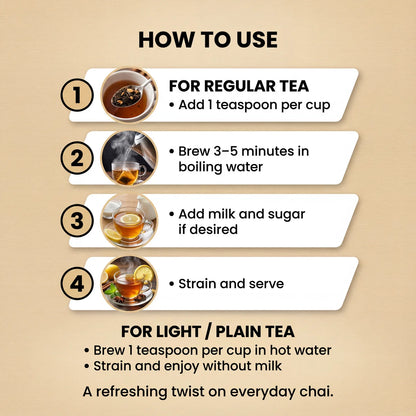 HOW TO USE

1

FOR REGULAR TEA
• Add 1 teaspoon per cup

2

• Brew 3–5 minutes in boiling water

3

• Add milk and sugar if desired

4

• Strain and serve

FOR LIGHT / PLAIN TEA
• Brew 1 teaspoon per cup in hot water
• Strain and enjoy without milk

A refreshing twist on everyday chai.