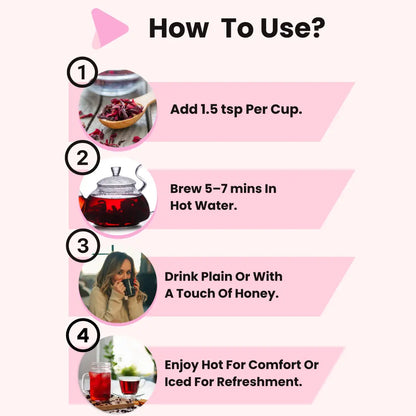 How To Use?

1

Add 1.5 tsp Per Cup.

2

Brew 5–7 mins In Hot Water.

3

Drink Plain Or With A Touch Of Honey.

4

Enjoy Hot For Comfort Or Iced For Refreshment.