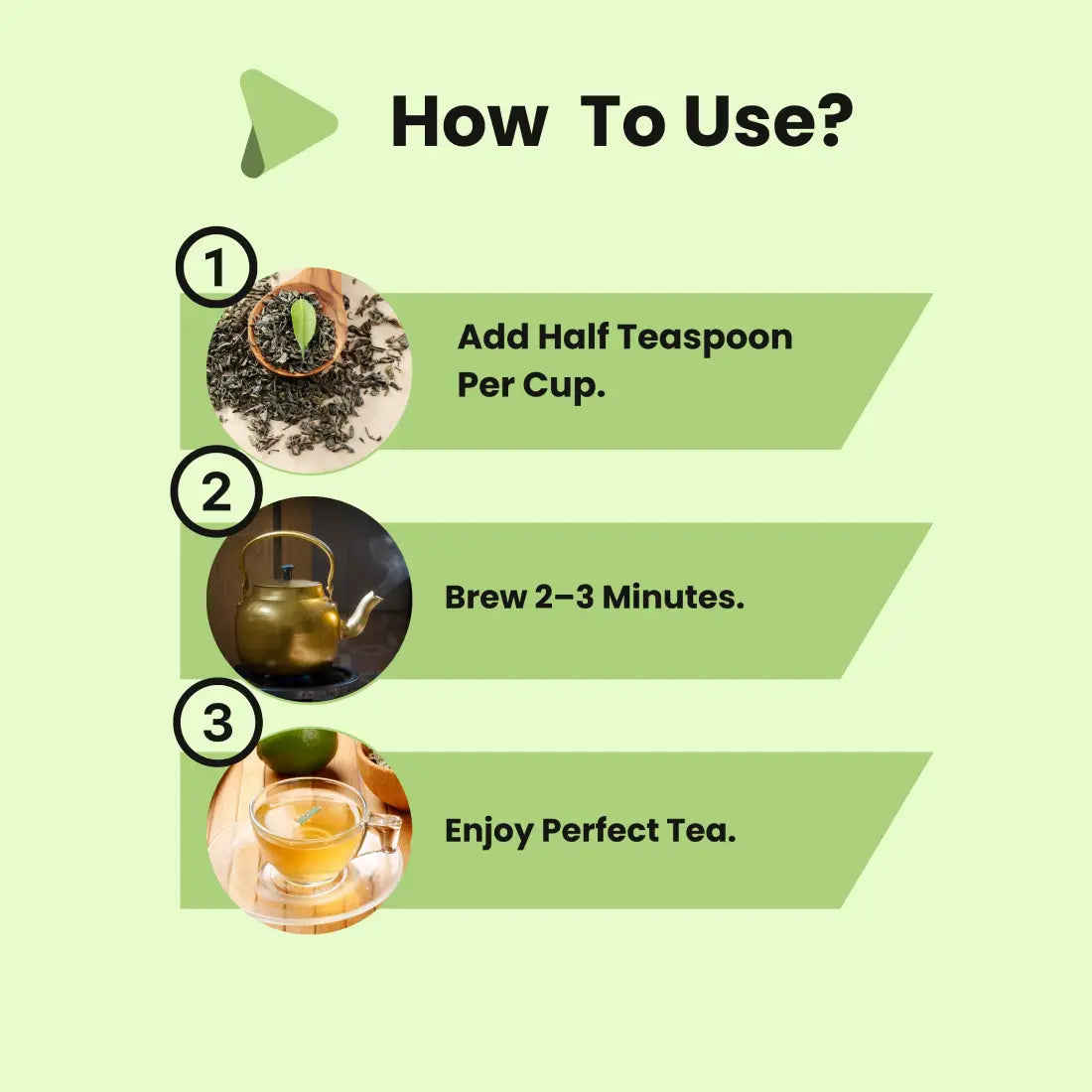 How To Use?

1

Add Half Teaspoon Per Cup.

2

Brew 2–3 Minutes.

3

Enjoy Perfect Tea.